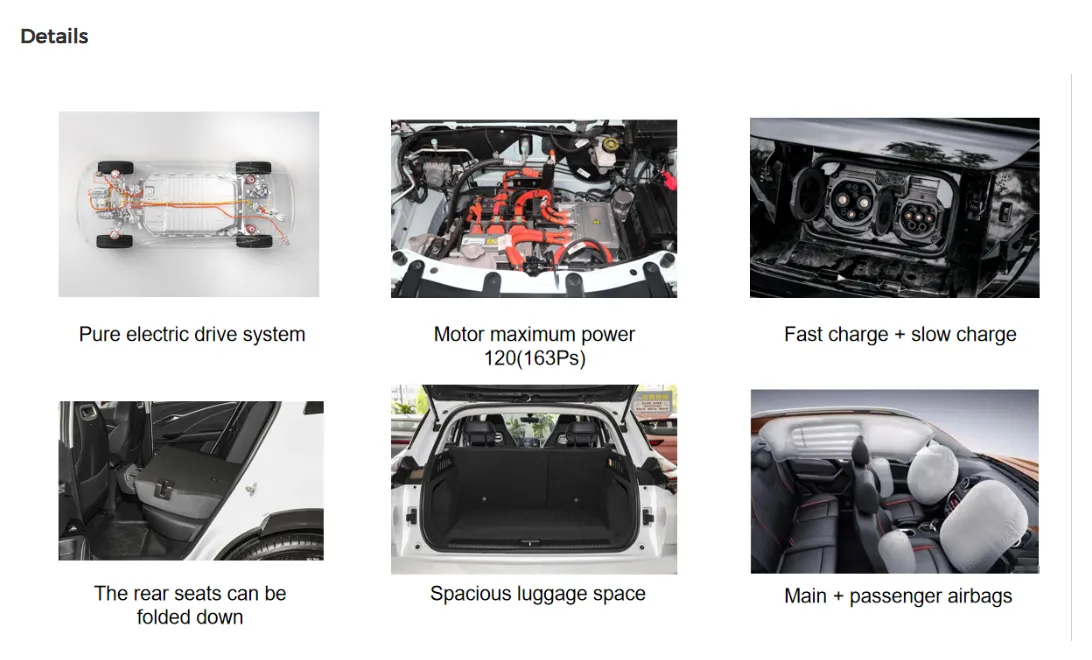 Details

Pure electric drive system

Motor maximum power 120(163Ps)

Fast charge + slow charge

The rear seats can be folded down

Spacious luggage space

Main + passenger airbags